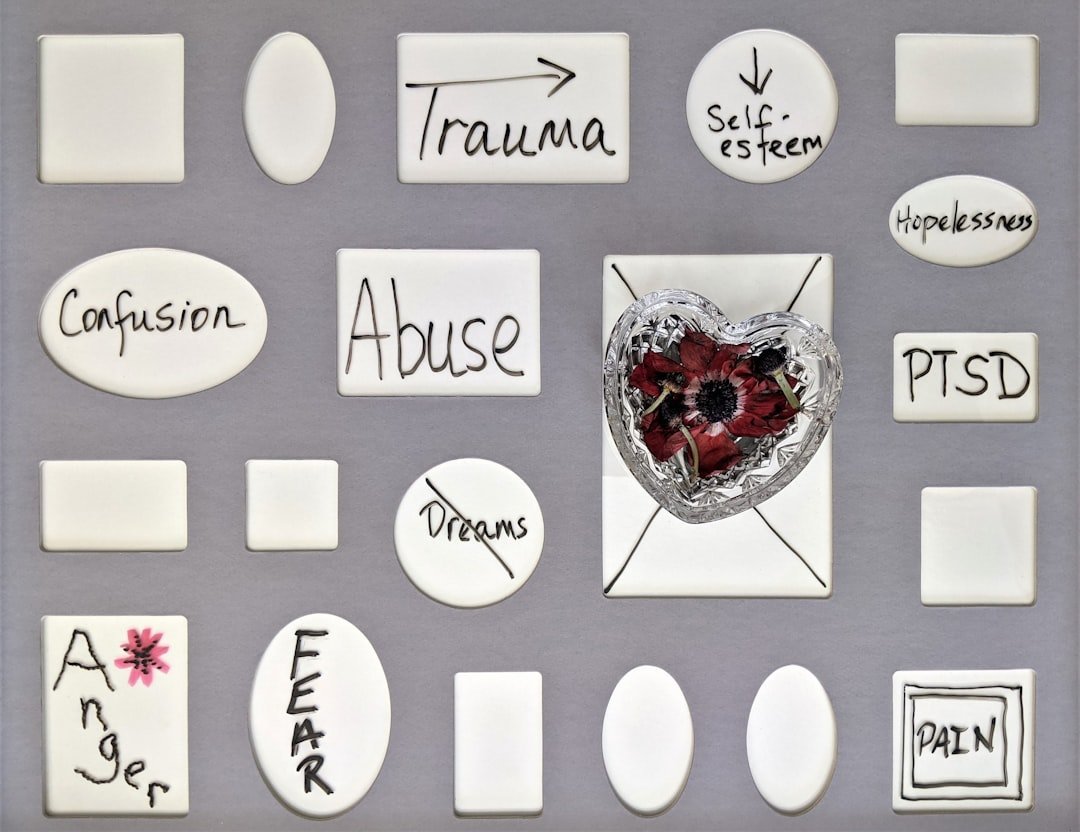 Trauma

Self-esteem

Hopelessness

Confusion

Abuse

PTSD

Dreams

Anger

FEAR

PAIN